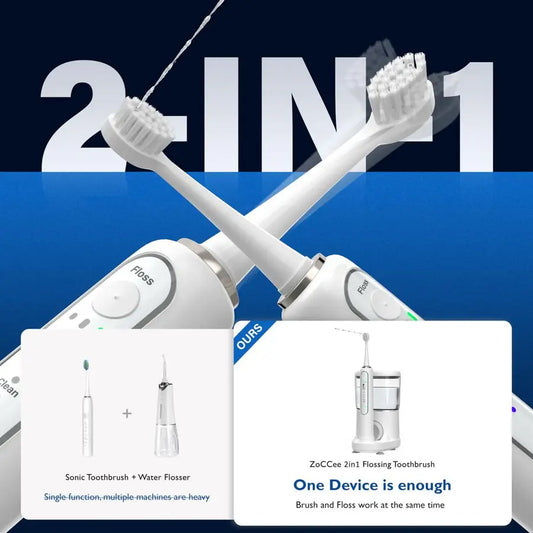 2-IN-1

Floss

Floss

clean

+

Sonic Toothbrush + Water Flosser

Single function, multiple machines are heavy

OURS

ZoCCee 2in1 Flossing Toothbrush

One Device is enough

Brush and Floss work at the same time