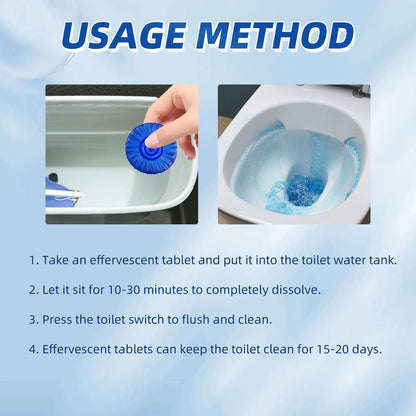 USAGE METHOD

1. Take an effervescent tablet and put it into the toilet water tank.

2. Let it sit for 10-30 minutes to completely dissolve.

3. Press the toilet switch to flush and clean.

4. Effervescent tablets can keep the toilet clean for 15-20 days.