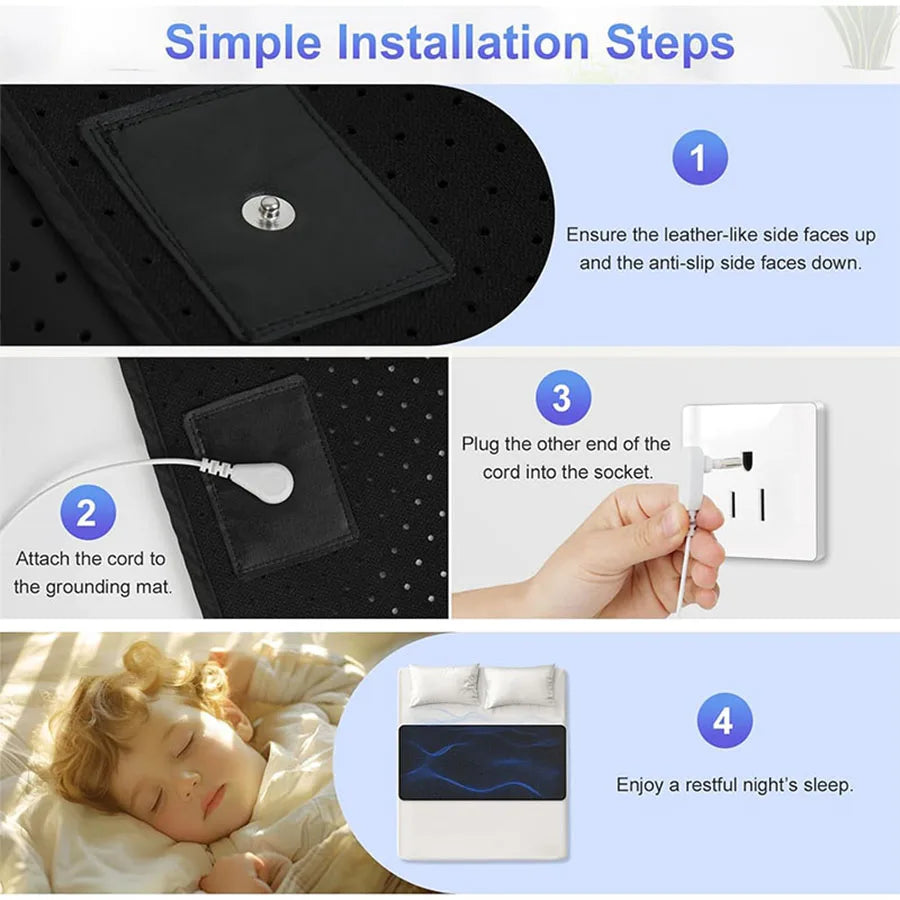 Simple Installation Steps

1

Ensure the leather-like side faces up and the anti-slip side faces down.

2

Attach the cord to the grounding mat.

3

Plug the other end of the cord into the socket.

4

Enjoy a restful night's sleep.